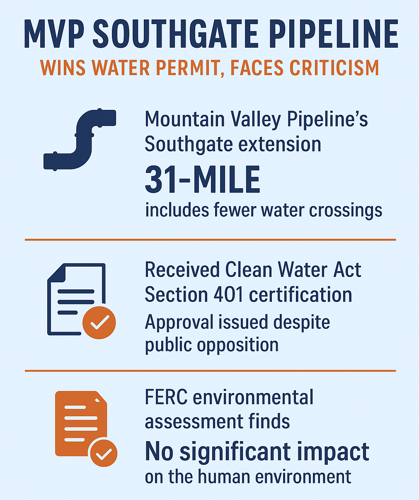 MVP SOUTHGATE PIPELINE
WINS WATER PERMIT, FACES CRITICISM

Mountain Valley Pipeline's Southgate extension
31-MILE
includes fewer water crossings

Received Clean Water Act Section 401 certification
Approval issued despite public opposition

FERC environmental assessment finds
No significant impact
on the human environment