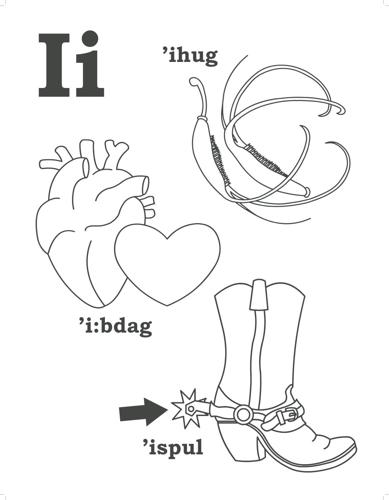 Ii

'ihug

'i:bdag

'ispul