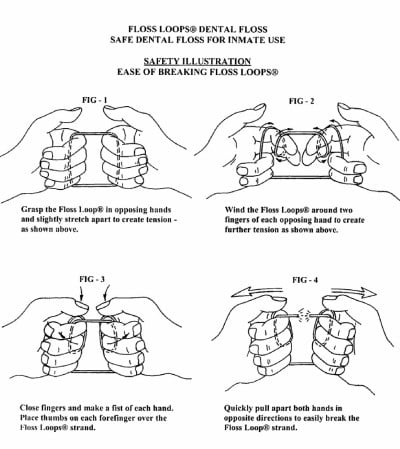 FLOSS LOOPS® DENTAL FLOSS
SAFE DENTAL FLOSS FOR INMATE USE

SAFETY ILLUSTRATION
EASE OF BREAKING FLOSS LOOPS®

FIG - 1

Grasp the Floss Loop® in opposing hands and slightly stretch apart to create tension - as shown above.

FIG - 2

Wind the Floss Loops® around two fingers of each opposing hand to create further tension as shown above.

FIG - 3

Close fingers and make a fist of each hand. Place thumbs on each forefinger over the Floss Loops® strand.

FIG - 4

Quickly pull apart both hands in opposite directions to easily break the Floss Loop® strand.