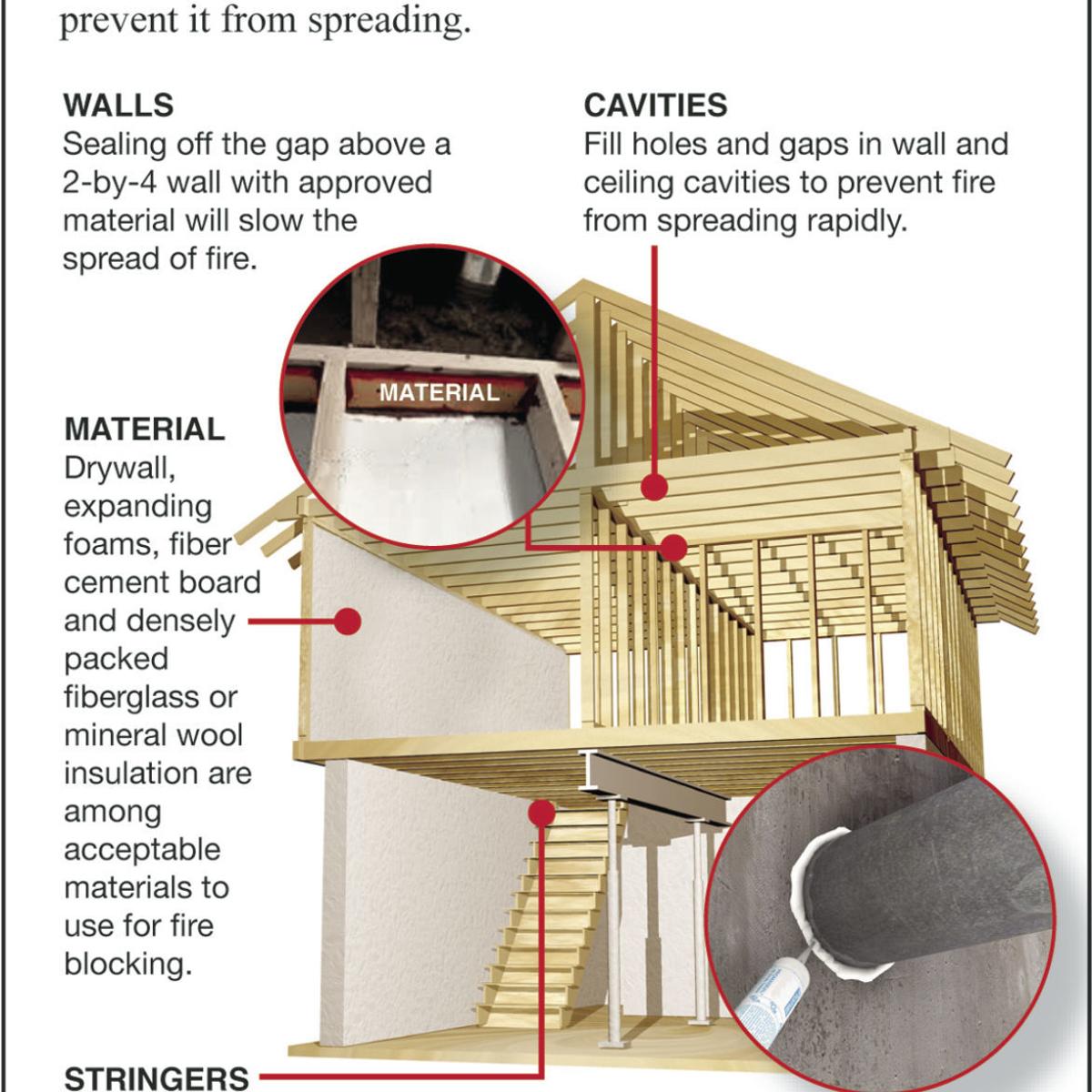 prevent it from spreading.

WALLS
Sealing off the gap above a 2-by-4 wall with approved material will slow the spread of fire.

CAVITIES
Fill holes and gaps in wall and ceiling cavities to prevent fire from spreading rapidly.

MATERIAL

MATERIAL
Drywall, expanding foams, fiber cement board and densely packed fiberglass or mineral wool insulation are among acceptable materials to use for fire blocking.

STRINGERS