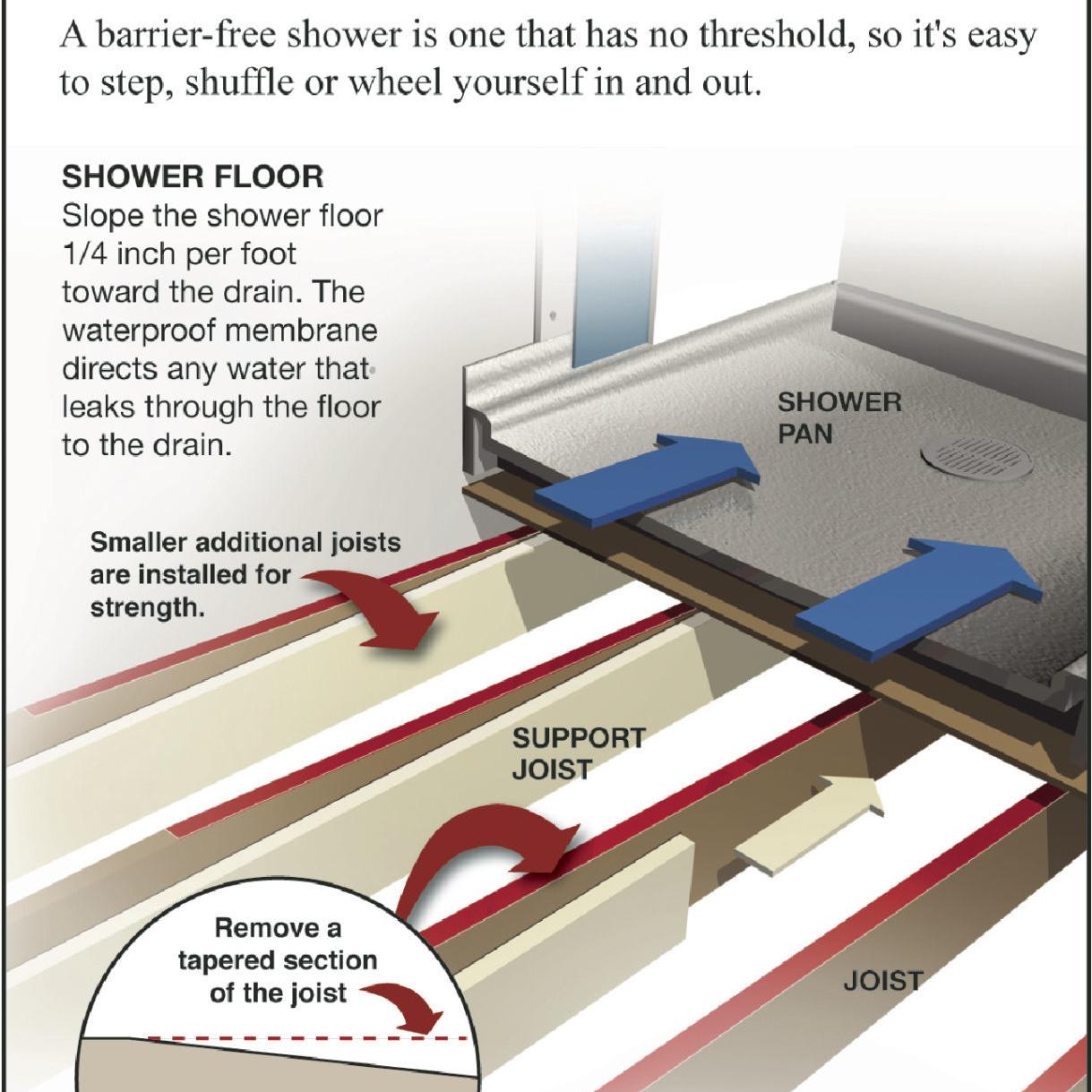 A barrier-free shower is one that has no threshold, so it's easy to step, shuffle or wheel yourself in and out.

SHOWER FLOOR
Slope the shower floor 1/4 inch per foot toward the drain. The waterproof membrane directs any water that leaks through the floor to the drain.

SHOWER PAN

Smaller additional joists are installed for strength.

SUPPORT JOIST

Remove a tapered section of the joist

JOIST