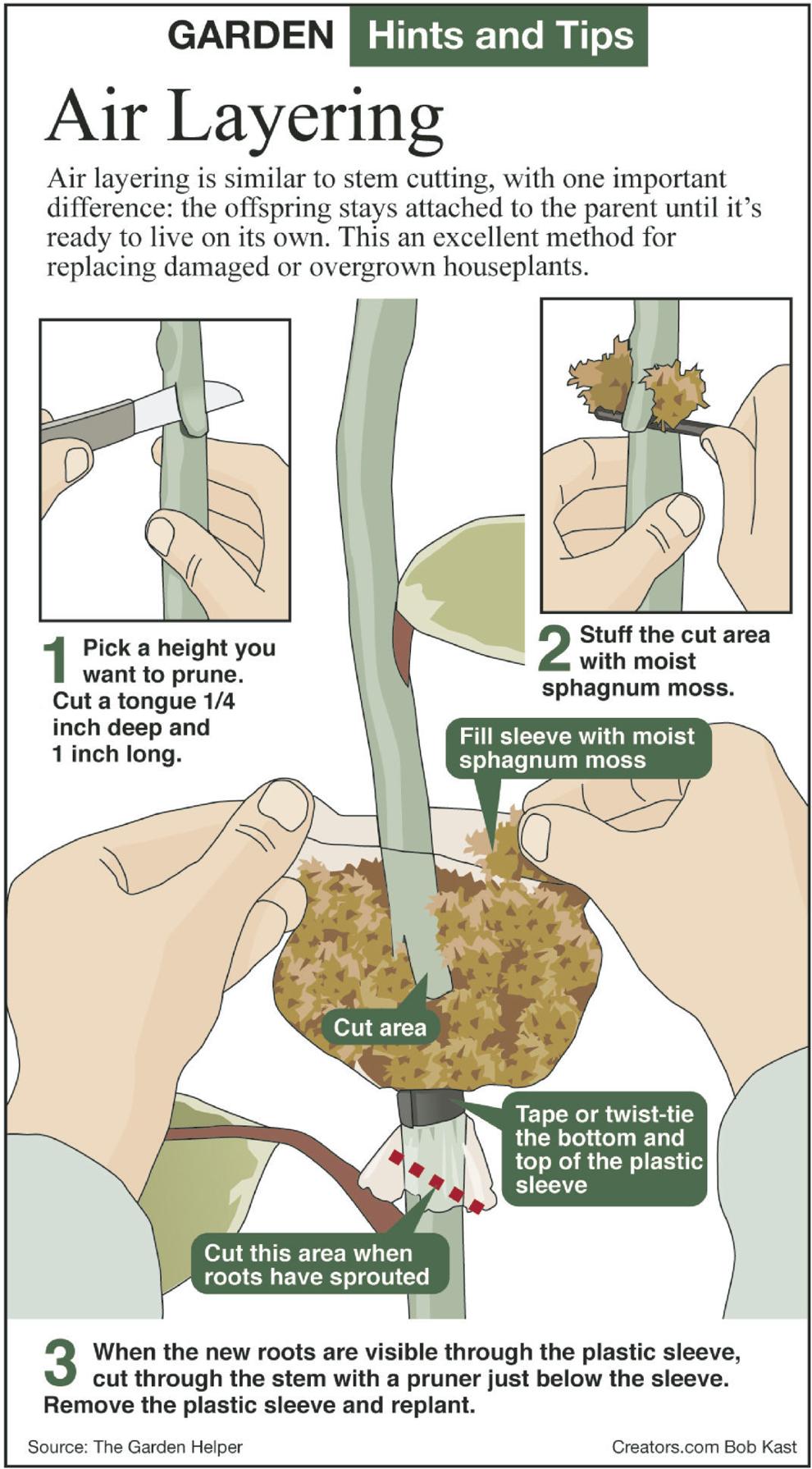 GARDEN Hints and Tips

Air Layering

Air layering is similar to stem cutting, with one important difference: the offspring stays attached to the parent until it's ready to live on its own. This an excellent method for replacing damaged or overgrown houseplants.

1 Pick a height you want to prune. Cut a tongue 1/4 inch deep and 1 inch long.

2 Stuff the cut area with moist sphagnum moss.

Fill sleeve with moist sphagnum moss

Cut area

Tape or twist-tie the bottom and top of the plastic sleeve

Cut this area when roots have sprouted

3 When the new roots are visible through the plastic sleeve, cut through the stem with a pruner just below the sleeve. Remove the plastic sleeve and replant.

Source: The Garden Helper

Creators.com Bob Kast