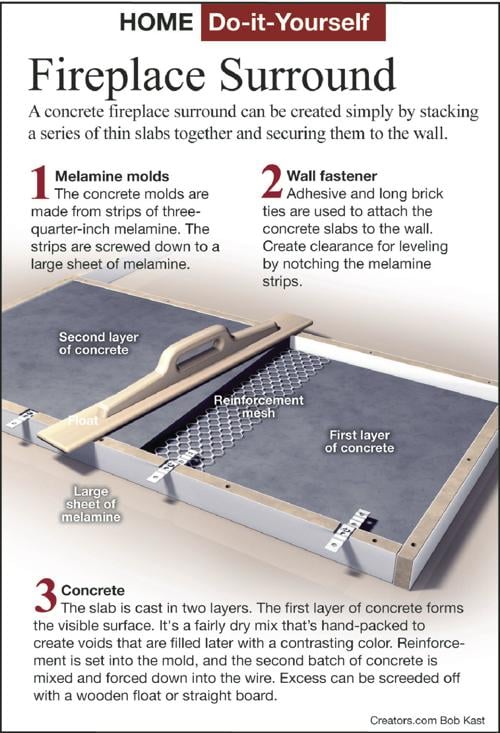 HOME Do-it-Yourself

Fireplace Surround

A concrete fireplace surround can be created simply by stacking a series of thin slabs together and securing them to the wall.

1 Melamine molds
The concrete molds are made from strips of three-quarter-inch melamine. The strips are screwed down to a large sheet of melamine.

2 Wall fastener
Adhesive and long brick ties are used to attach the concrete slabs to the wall. Create clearance for leveling by notching the melamine strips.

Second layer of concrete

Float

Reinforcement mesh

First layer of concrete

Large sheet of melamine

3 Concrete
The slab is cast in two layers. The first layer of concrete forms the visible surface. It's a fairly dry mix that's hand-packed to create voids that are filled later with a contrasting color. Reinforcement is set into the mold, and the second batch of concrete is mixed and forced down into the wire. Excess can be screeded off with a wooden float or straight board.

Creators.com Bob Kast