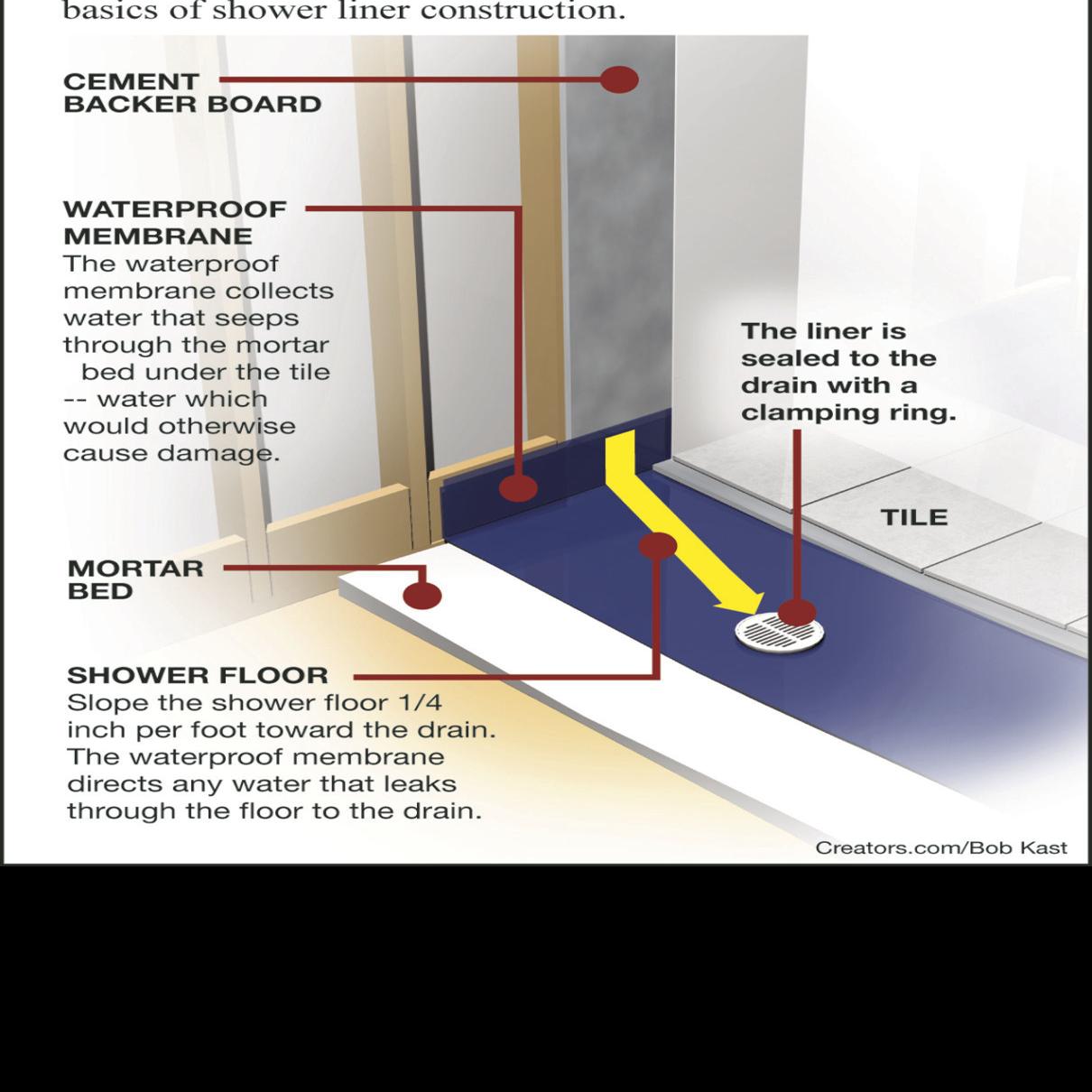 basics of shower liner construction.

CEMENT BACKER BOARD

WATERPROOF MEMBRANE
The waterproof membrane collects water that seeps through the mortar bed under the tile -- water which would otherwise cause damage.

The liner is sealed to the drain with a clamping ring.

TILE

MORTAR BED

SHOWER FLOOR
Slope the shower floor 1/4 inch per foot toward the drain. The waterproof membrane directs any water that leaks through the floor to the drain.

Creators.com/Bob Kast