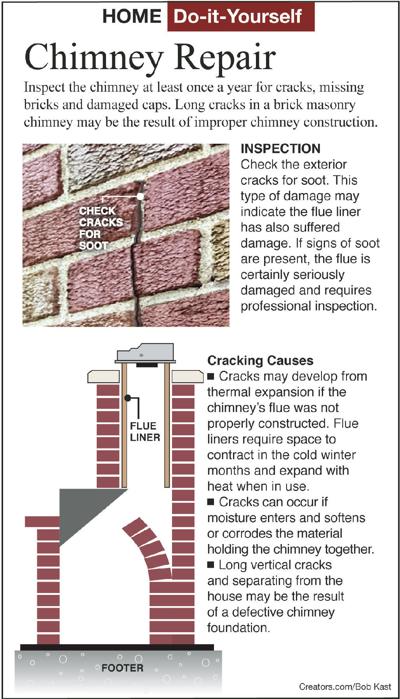 HOME Do-it-Yourself

Chimney Repair

Inspect the chimney at least once a year for cracks, missing bricks and damaged caps. Long cracks in a brick masonry chimney may be the result of improper chimney construction.

CHECK CRACKS FOR SOOT

INSPECTION
Check the exterior cracks for soot. This type of damage may indicate the flue liner has also suffered damage. If signs of soot are present, the flue is certainly seriously damaged and requires professional inspection.

FLUE LINER

Cracking Causes
■ Cracks may develop from thermal expansion if the chimney's flue was not properly constructed. Flue liners require space to contract in the cold winter months and expand with heat when in use.
■ Cracks can occur if moisture enters and softens or corrodes the material holding the chimney together.
■ Long vertical cracks and separating from the house may be the result of a defective chimney foundation.

FOOTER

Creators.com/Bob Kast