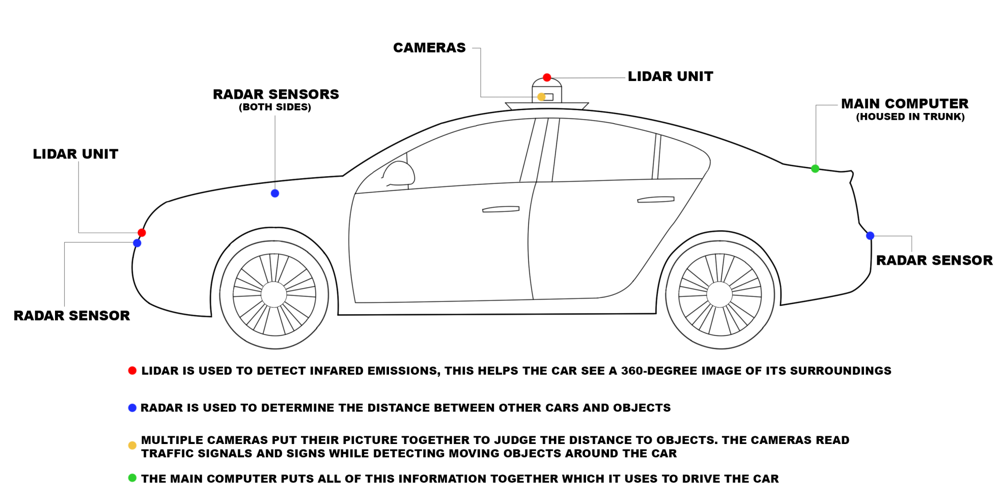 CAMERAS

LIDAR UNIT

RADAR SENSORS
(BOTH SIDES)

MAIN COMPUTER
(HOUSED IN TRUNK)

LIDAR UNIT

RADAR SENSOR

RADAR SENSOR

LIDAR IS USED TO DETECT INFARED EMISSIONS, THIS HELPS THE CAR SEE A 360-DEGREE IMAGE OF ITS SURROUNDINGS

RADAR IS USED TO DETERMINE THE DISTANCE BETWEEN OTHER CARS AND OBJECTS

MULTIPLE CAMERAS PUT THEIR PICTURE TOGETHER TO JUDGE THE DISTANCE TO OBJECTS. THE CAMERAS READ TRAFFIC SIGNALS AND SIGNS WHILE DETECTING MOVING OBJECTS AROUND THE CAR

THE MAIN COMPUTER PUTS ALL OF THIS INFORMATION TOGETHER WHICH IT USES TO DRIVE THE CAR