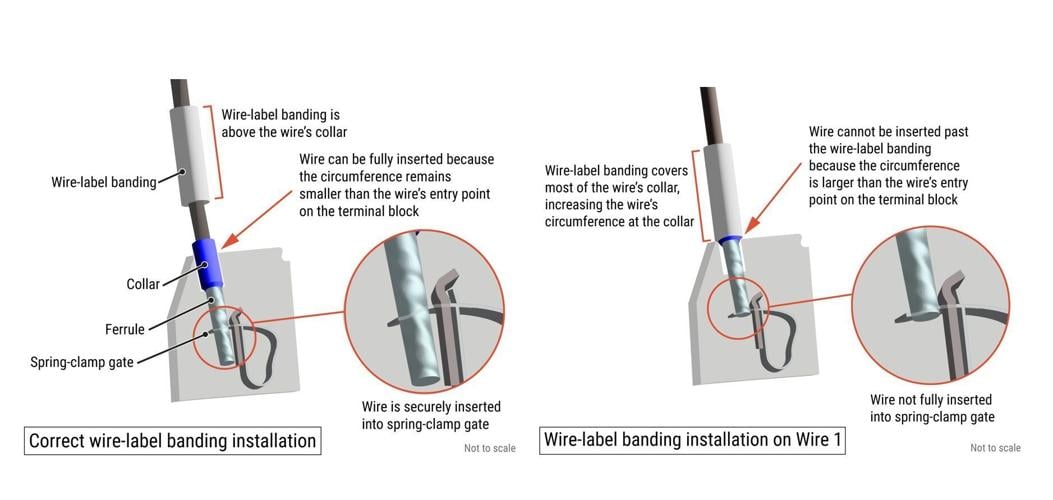 Wire-label banding is above the wire's collar

Wire-label banding

Wire can be fully inserted because the circumference remains smaller than the wire's entry point on the terminal block

Collar

Ferrule

Spring-clamp gate

Wire is securely inserted into spring-clamp gate

Correct wire-label banding installation

Not to scale

Wire-label banding covers most of the wire's collar, increasing the wire's circumference at the collar

Wire cannot be inserted past the wire-label banding because the circumference is larger than the wire's entry point on the terminal block

Wire not fully inserted into spring-clamp gate

Wire-label banding installation on Wire 1

Not to scale