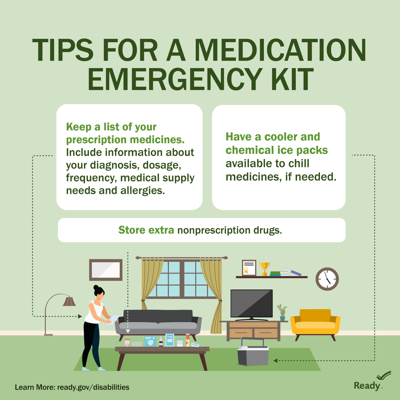 TIPS FOR A MEDICATION EMERGENCY KIT

Keep a list of your prescription medicines. Include information about your diagnosis, dosage, frequency, medical supply needs and allergies.

Have a cooler and chemical ice packs available to chill medicines, if needed.

Store extra nonprescription drugs.

Learn More: ready.gov/disabilities

Ready.