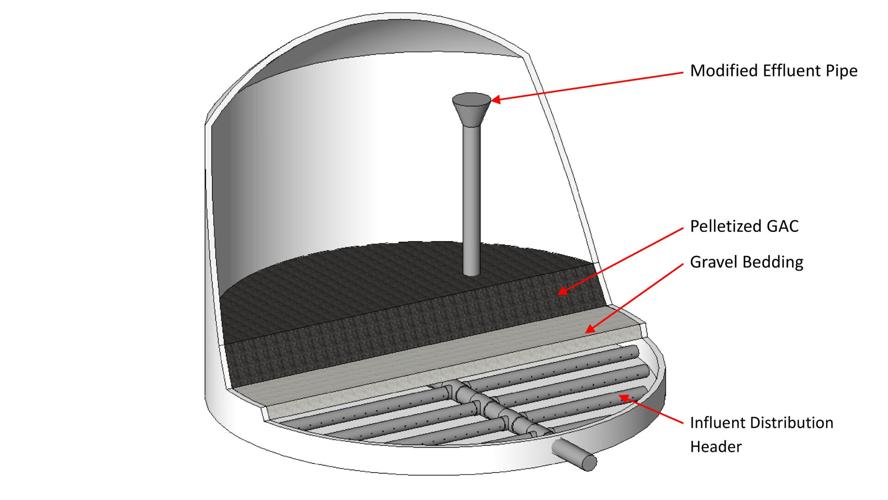 Modified Effluent Pipe

Pelletized GAC

Gravel Bedding

Influent Distribution Header