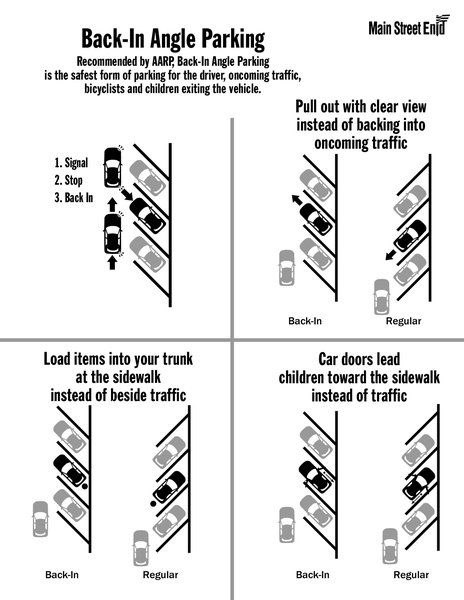 Main Street Enid

Back-In Angle Parking

Recommended by AARP, Back-In Angle Parking is the safest form of parking for the driver, oncoming traffic, bicyclists and children exiting the vehicle.

1. Signal
2. Stop
3. Back In

Pull out with clear view instead of backing into oncoming traffic

Back-In

Regular

Load items into your trunk at the sidewalk instead of beside traffic

Back-In

Regular

Car doors lead children toward the sidewalk instead of traffic

Back-In

Regular