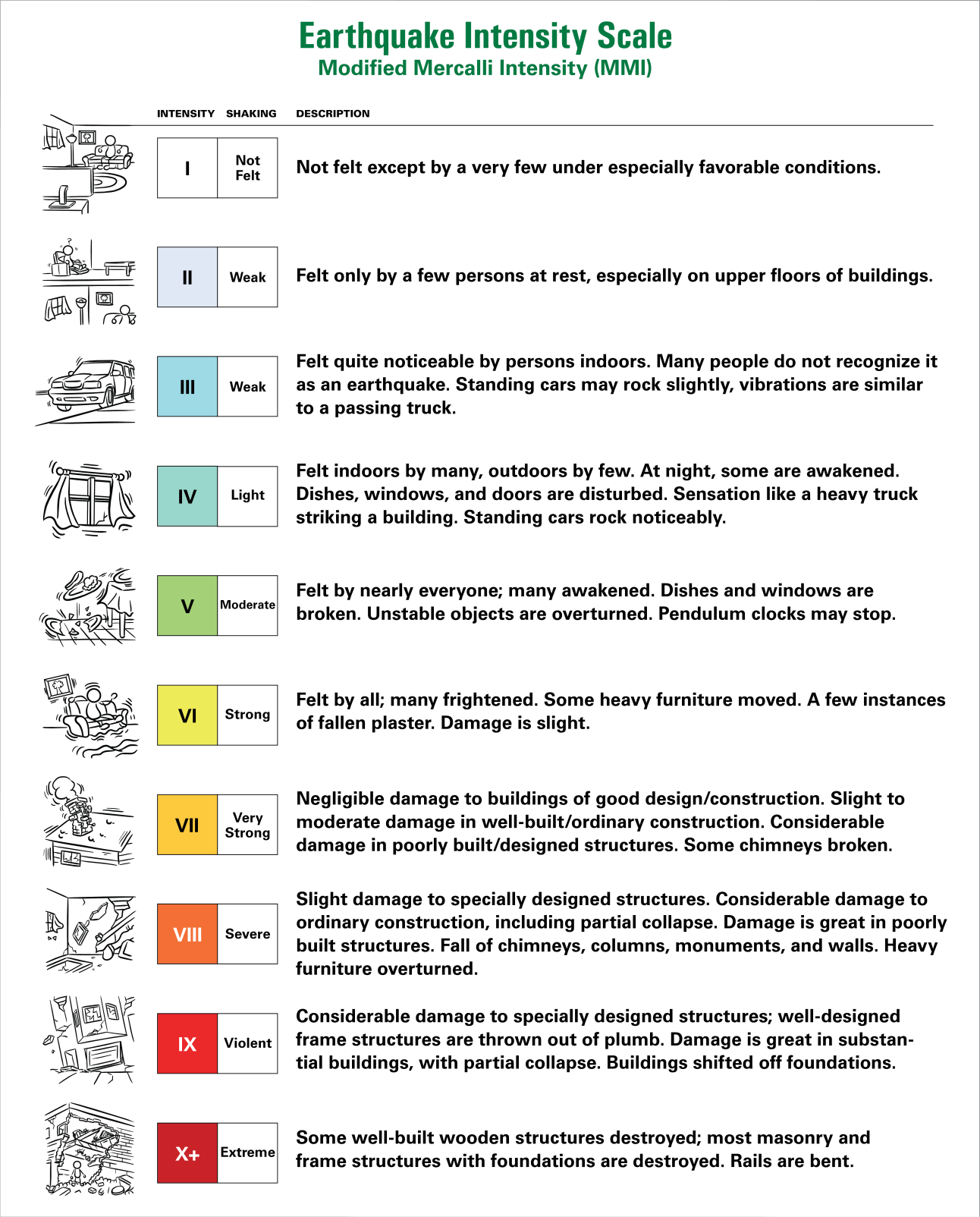 Earthquake Intensity Scale
Modified Mercalli Intensity (MMI)

| INTENSITY | SHAKING | DESCRIPTION |
|---|---|---|
| I | Not Felt | Not felt except by a very few under especially favorable conditions. |
| II | Weak | Felt only by a few persons at rest, especially on upper floors of buildings. |
| III | Weak | Felt quite noticeable by persons indoors. Many people do not recognize it as an earthquake. Standing cars may rock slightly, vibrations are similar to a passing truck. |
| IV | Light | Felt indoors by many, outdoors by few. At night, some are awakened. Dishes, windows, and doors are disturbed. Sensation like a heavy truck striking a building. Standing cars rock noticeably. |
| V | Moderate | Felt by nearly everyone; many awakened. Dishes and windows are broken. Unstable objects are overturned. Pendulum clocks may stop. |
| VI | Strong | Felt by all; many frightened. Some heavy furniture moved. A few instances of fallen plaster. Damage is slight. |
| VII | Very Strong | Negligible damage to buildings of good design/construction. Slight to moderate damage in well-built/ordinary construction. Considerable damage in poorly built/designed structures. Some chimneys broken. |
| VIII | Severe | Slight damage to specially designed structures. Considerable damage to ordinary construction, including partial collapse. Damage is great in poorly built structures. Fall of chimneys, columns, monuments, and walls. Heavy furniture overturned. |
| IX | Violent | Considerable damage to specially designed structures; well-designed frame structures are thrown out of plumb. Damage is great in substantial buildings, with partial collapse. Buildings shifted off foundations. |
| X+ | Extreme | Some well-built wooden structures destroyed; most masonry and frame structures with foundations are destroyed. Rails are bent. |