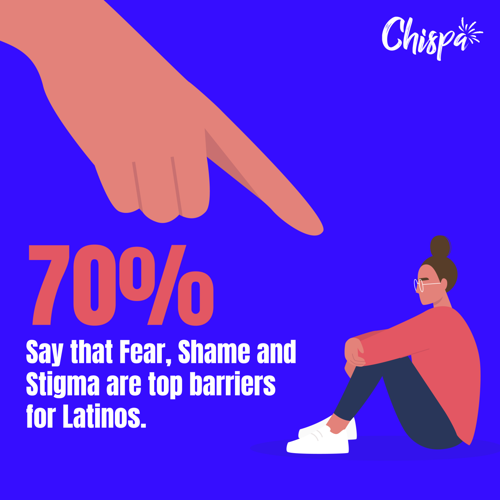 Chispa

70%

Say that Fear, Shame and Stigma are top barriers for Latinos.