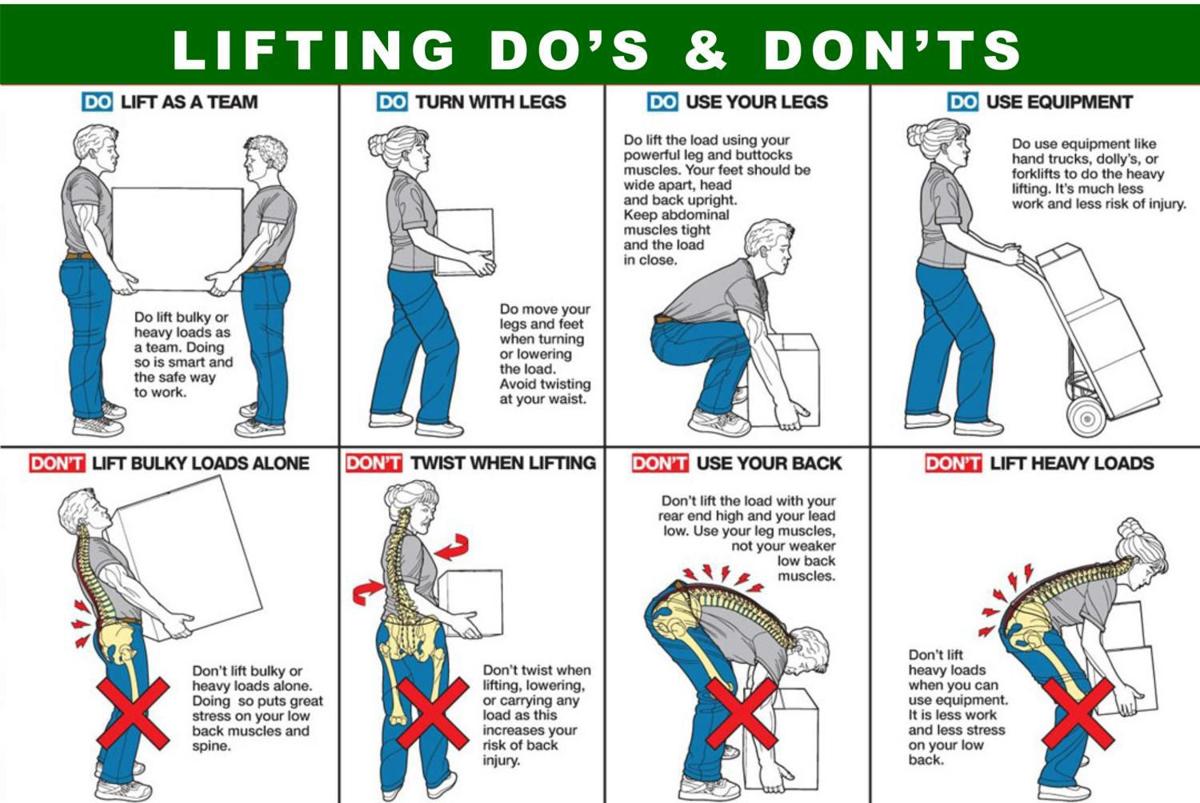 LIFTING DO'S & DON'TS

DO LIFT AS A TEAM

Do lift bulky or heavy loads as a team. Doing so is smart and the safe way to work.

DO TURN WITH LEGS

Do move your legs and feet when turning or lowering the load. Avoid twisting at your waist.

DO USE YOUR LEGS

Do lift the load using your powerful leg and buttocks muscles. Your feet should be wide apart, head and back upright. Keep abdominal muscles tight and the load in close.

DO USE EQUIPMENT

Do use equipment like hand trucks, dolly's, or forklifts to do the heavy lifting. It's much less work and less risk of injury.

DON'T LIFT BULKY LOADS ALONE

Don't lift bulky or heavy loads alone. Doing so puts great stress on your low back muscles and spine.

DON'T TWIST WHEN LIFTING

Don't twist when lifting, lowering, or carrying any load as this increases your risk of back injury.

DON'T USE YOUR BACK

Don't lift the load with your rear end high and your lead low. Use your leg muscles, not your weaker low back muscles.

DON'T LIFT HEAVY LOADS

Don't lift heavy loads when you can use equipment. It is less work and less stress on your low back.