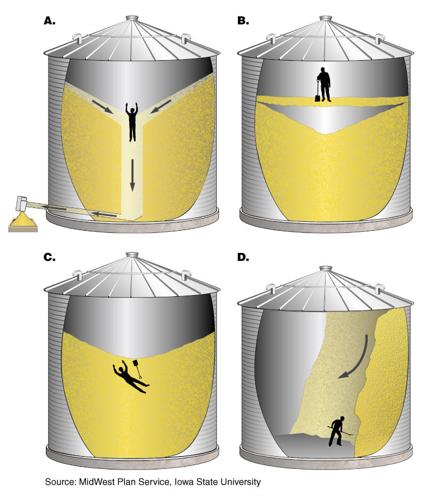 A.

B.

C.

D.

Source: MidWest Plan Service, Iowa State University