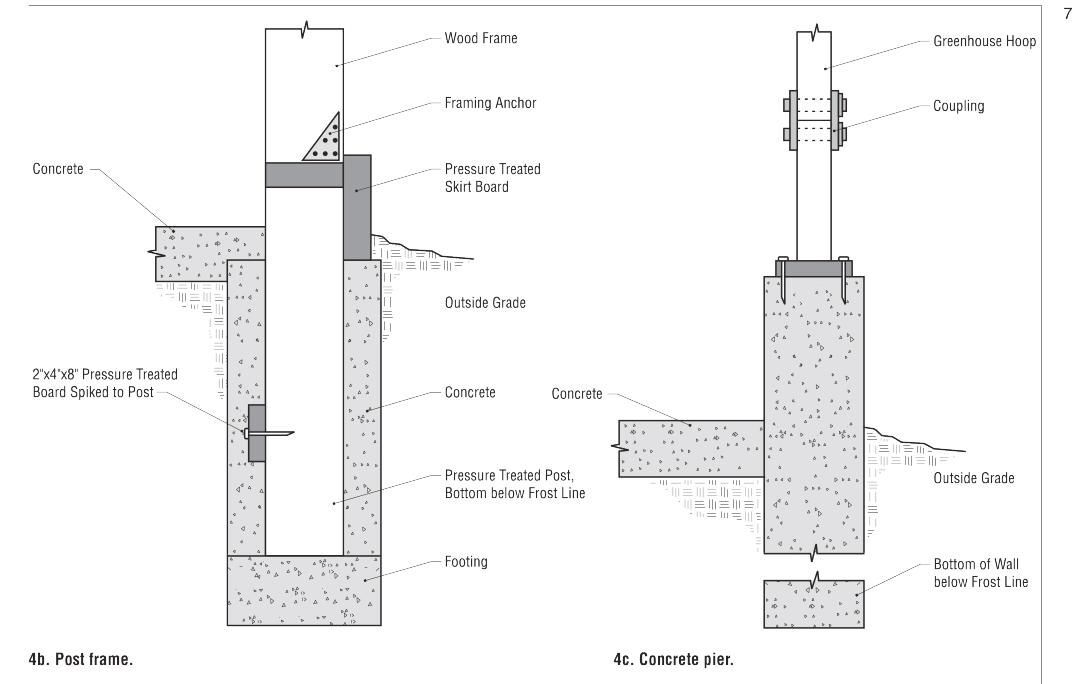 7

Wood Frame

Framing Anchor

Concrete

Pressure Treated Skirt Board

Outside Grade

2"x4"x8" Pressure Treated Board Spiked to Post

Concrete

Pressure Treated Post, Bottom below Frost Line

Footing

4b. Post frame.

Greenhouse Hoop

Coupling

Concrete

Outside Grade

Bottom of Wall below Frost Line

4c. Concrete pier.