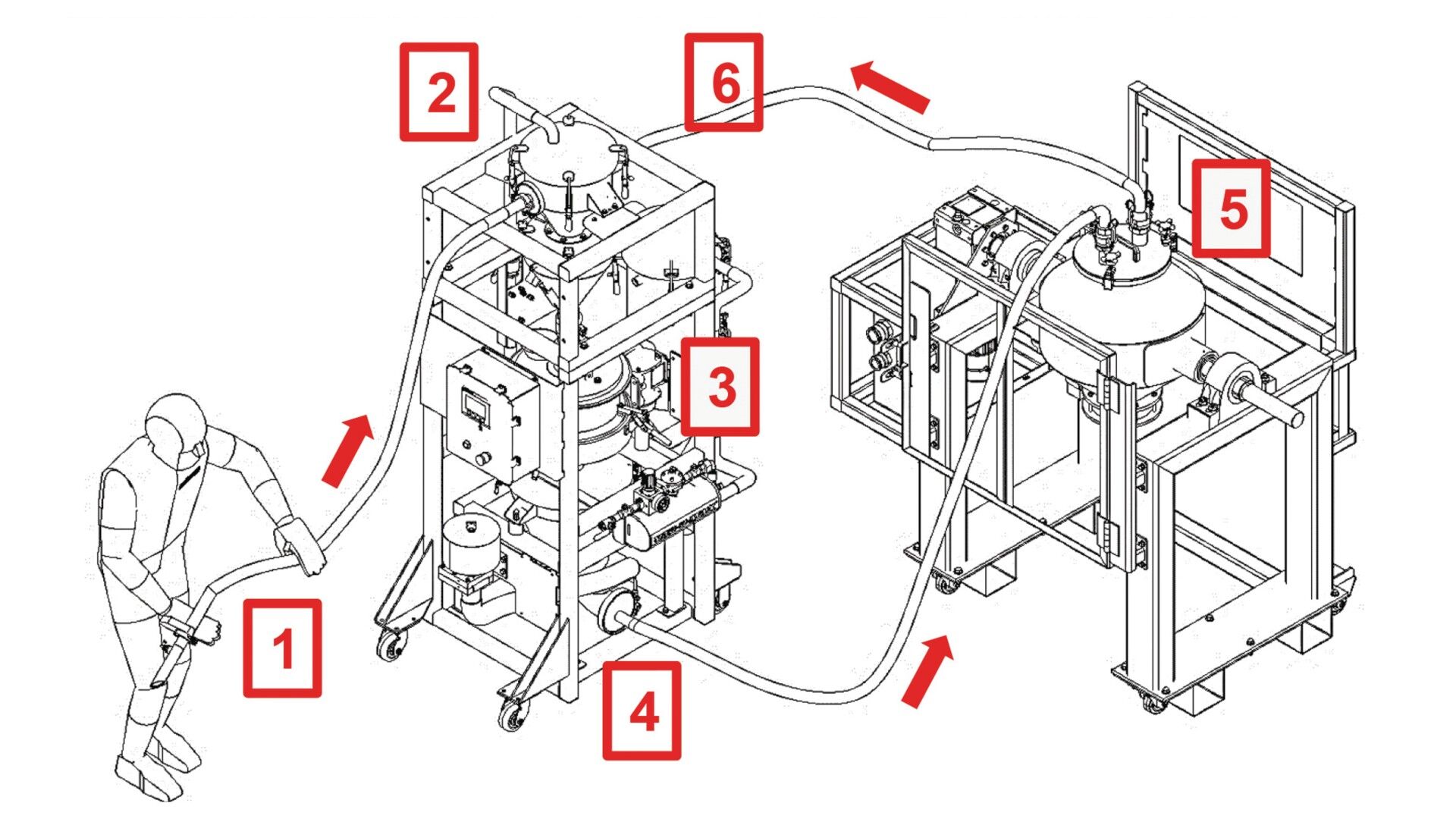 2
6
5
3
1
4