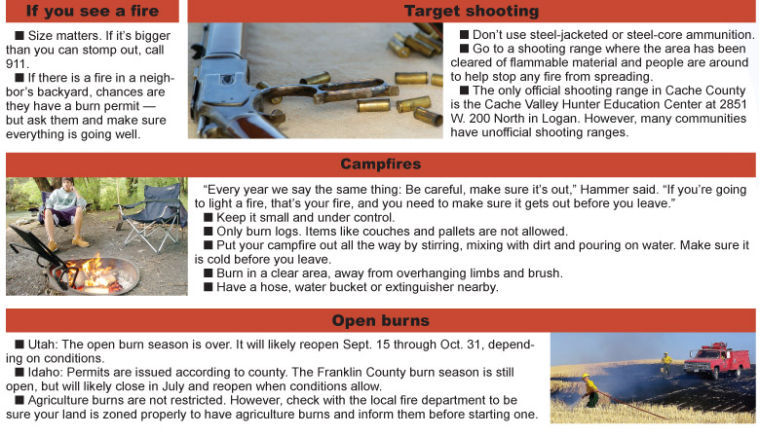 If you see a fire

■ Size matters. If it's bigger than you can stomp out, call 911.

■ If there is a fire in a neighbor's backyard, chances are they have a burn permit — but ask them and make sure everything is going well.

Target shooting

■ Don't use steel-jacketed or steel-core ammunition.

■ Go to a shooting range where the area has been cleared of flammable material and people are around to help stop any fire from spreading.

■ The only official shooting range in Cache County is the Cache Valley Hunter Education Center at 2851 W. 200 North in Logan. However, many communities have unofficial shooting ranges.

Campfires

"Every year we say the same thing: Be careful, make sure it's out," Hammer said. "If you're going to light a fire, that's your fire, and you need to make sure it gets out before you leave."

■ Keep it small and under control.

■ Only burn logs. Items like couches and pallets are not allowed.

■ Put your campfire out all the way by stirring, mixing with dirt and pouring on water. Make sure it is cold before you leave.

■ Burn in a clear area, away from overhanging limbs and brush.

■ Have a hose, water bucket or extinguisher nearby.

Open burns

■ Utah: The open burn season is over. It will likely reopen Sept. 15 through Oct. 31, depending on conditions.

■ Idaho: Permits are issued according to county. The Franklin County burn season is still open, but will likely close in July and reopen when conditions allow.

■ Agriculture burns are not restricted. However, check with the local fire department to be sure your land is zoned properly to have agriculture burns and inform them before starting one.